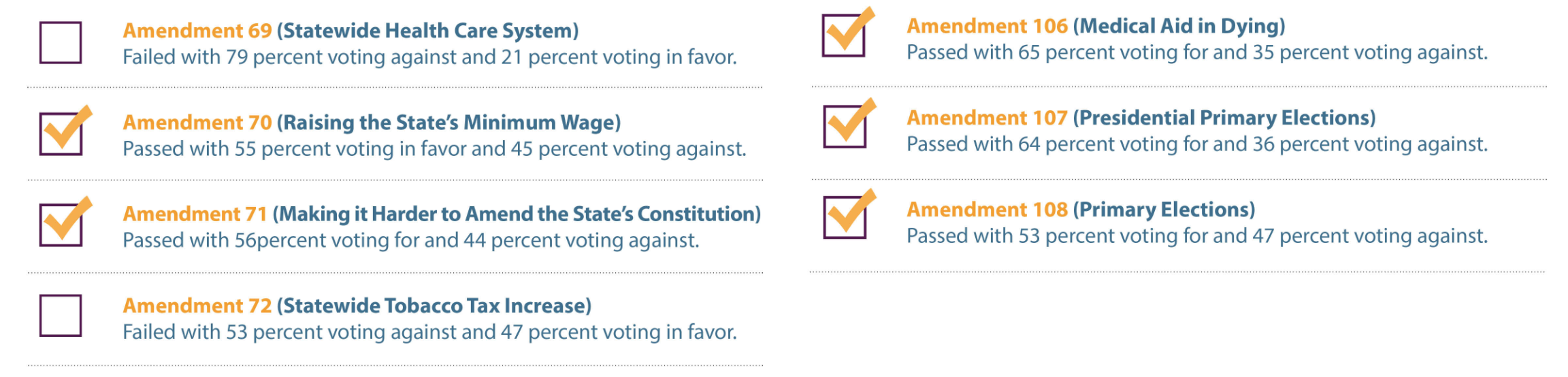 Amendment 69 (Statewide Health Care System)
Failed with 79 percent voting against and 21 percent voting in favor.

Amendment 70 (Raising the State's Minimum Wage)
Passed with 55 percent voting in favor and 45 percent voting against.

Amendment 71 (Making it Harder to Amend the State's Constitution)
Passed with 56percent voting for and 44 percent voting against.

Amendment 72 (Statewide Tobacco Tax Increase)
Failed with 53 percent voting against and 47 percent voting in favor.

Amendment 106 (Medical Aid in Dying)
Passed with 65 percent voting for and 35 percent voting against.

Amendment 107 (Presidential Primary Elections)
Passed with 64 percent voting for and 36 percent voting against.

Amendment 108 (Primary Elections)
Passed with 53 percent voting for and 47 percent voting against.